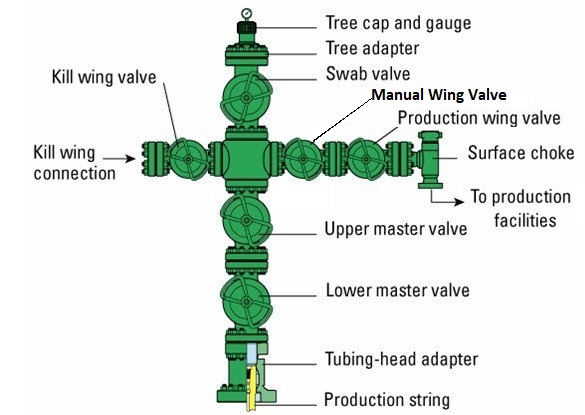 Tree cap and gauge
Tree adapter
Kill wing valve
Swab valve
Manual Wing Valve
Production wing valve
Kill wing connection
Surface choke
To production facilities
Upper master valve
Lower master valve
Tubing-head adapter
Production string