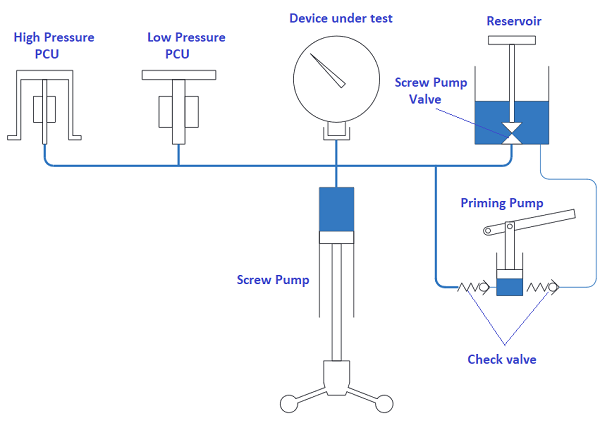 High Pressure PCU

Low Pressure PCU

Device under test

Reservoir

Screw Pump Valve

Priming Pump

Screw Pump

Check valve