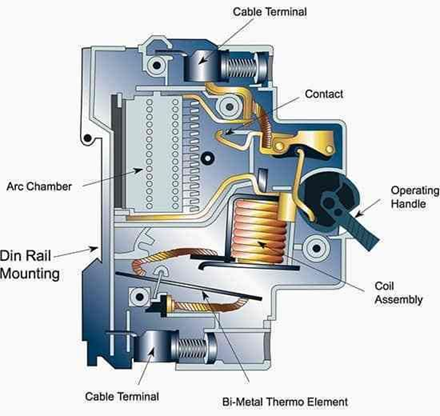 Cable Terminal

Contact

Arc Chamber

Operating Handle

Din Rail Mounting

Coil Assembly

Cable Terminal

Bi-Metal Thermo Element