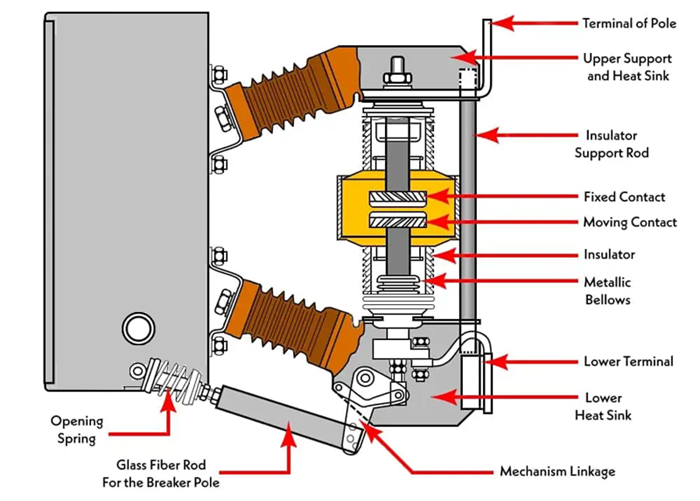 Terminal of Pole

Upper Support and Heat Sink

Insulator Support Rod

Fixed Contact

Moving Contact

Insulator

Metallic Bellows

Lower Terminal

Lower Heat Sink

Opening Spring

Glass Fiber Rod For the Breaker Pole

Mechanism Linkage