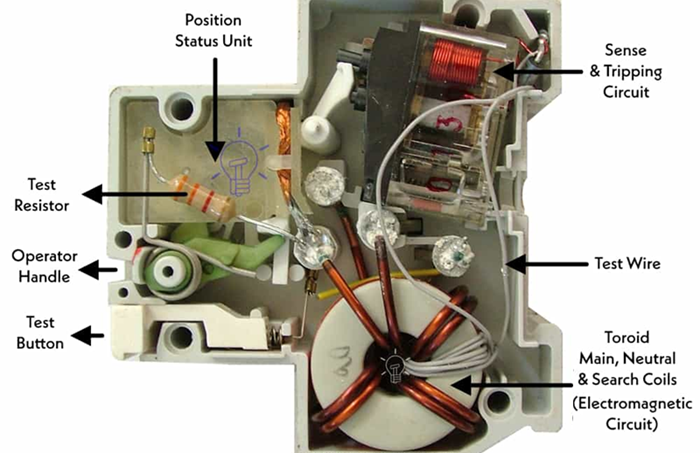 Position Status Unit

Sense & Tripping Circuit

Test Resistor

Operator Handle

Test Wire

Test Button

Toroid Main, Neutral & Search Coils (Electromagnetic Circuit)