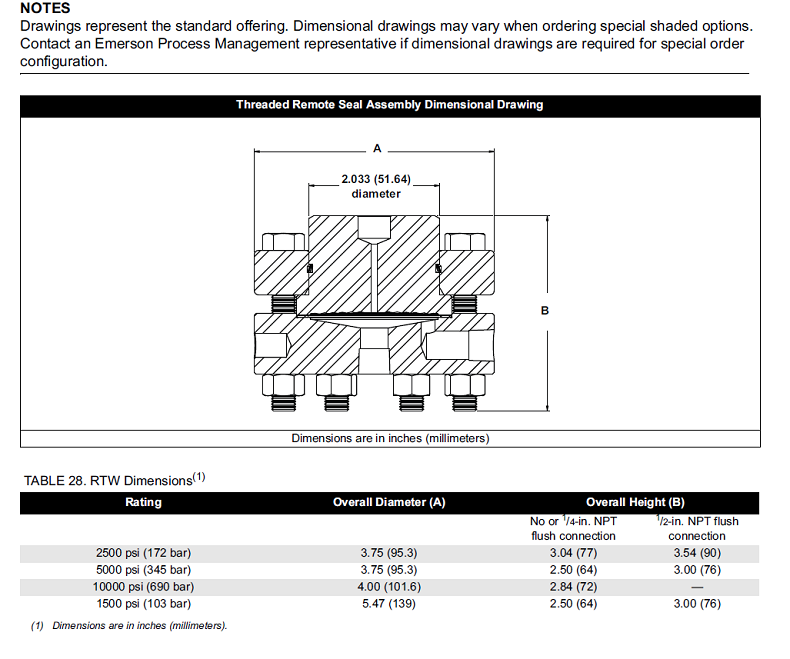 NOTES
Drawings represent the standard offering. Dimensional drawings may vary when ordering special shaded options. Contact an Emerson Process Management representative if dimensional drawings are required for special order configuration.

Threaded Remote Seal Assembly Dimensional Drawing

A

2.033 (51.64) diameter

B

Dimensions are in inches (millimeters)

TABLE 28. RTW Dimensions$^{(1)}$

| Rating | Overall Diameter (A) | Overall Height (B) | |
|---|---|---|---|
| | | No or $^1/_4$-in. NPT flush connection | $^1/_2$-in. NPT flush connection |
| 2500 psi (172 bar) | 3.75 (95.3) | 3.04 (77) | 3.54 (90) |
| 5000 psi (345 bar) | 3.75 (95.3) | 2.50 (64) | 3.00 (76) |
| 10000 psi (690 bar) | 4.00 (101.6) | 2.84 (72) | — |
| 1500 psi (103 bar) | 5.47 (139) | 2.50 (64) | 3.00 (76) |

(1) Dimensions are in inches (millimeters).