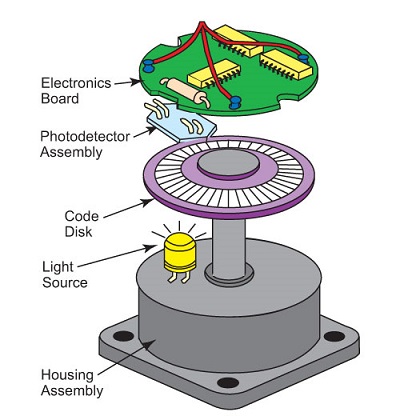 Electronics Board

Photodetector Assembly

Code Disk

Light Source

Housing Assembly