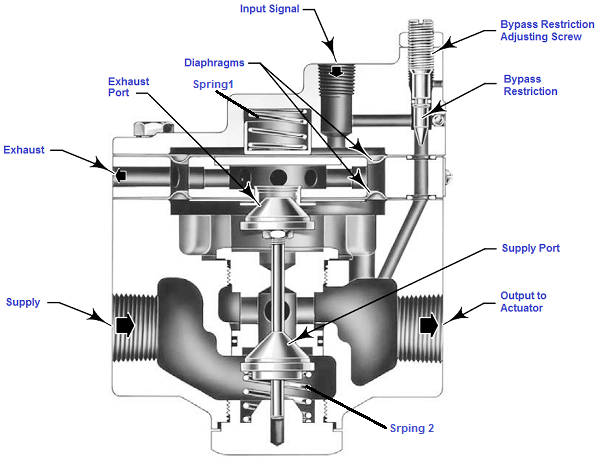 Input Signal

Bypass Restriction Adjusting Screw

Diaphragms

Exhaust Port

Spring1

Bypass Restriction

Exhaust

Supply Port

Supply

Output to Actuator

Srping 2