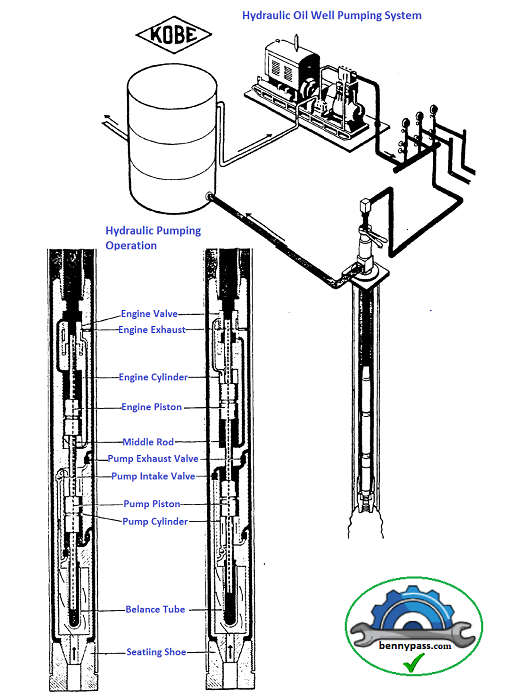 Hydraulic Oil Well Pumping System

KOBE

Hydraulic Pumping Operation

Engine Valve
Engine Exhaust
Engine Cylinder
Engine Piston
Middle Rod
Pump Exhaust Valve
Pump Intake Valve
Pump Piston
Pump Cylinder
Belance Tube
Seatiing Shoe

bennypass.com