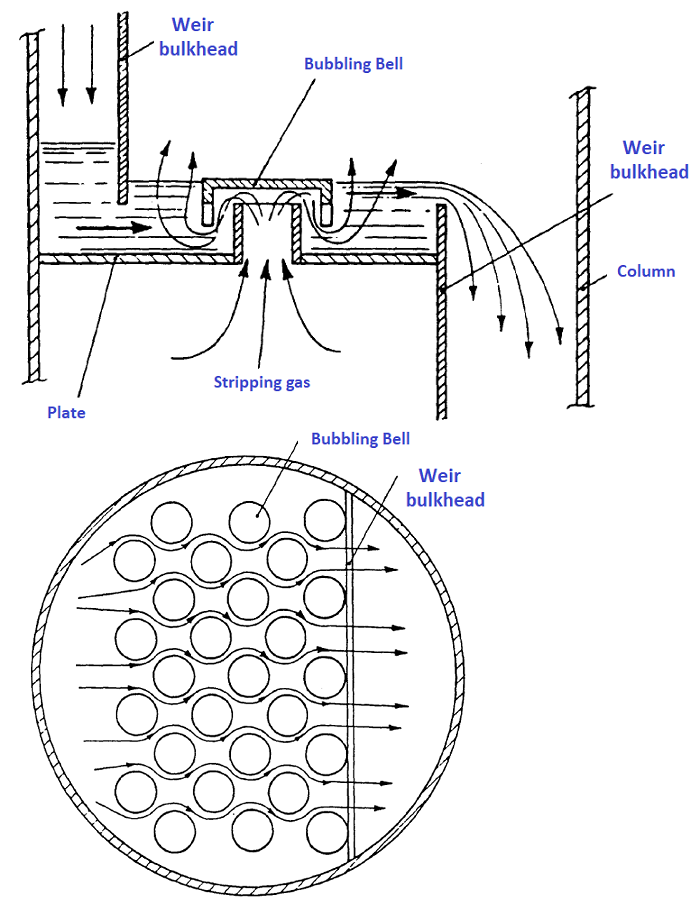 Weir bulkhead

Bubbling Bell

Weir bulkhead

Column

Stripping gas

Plate

Bubbling Bell

Weir bulkhead