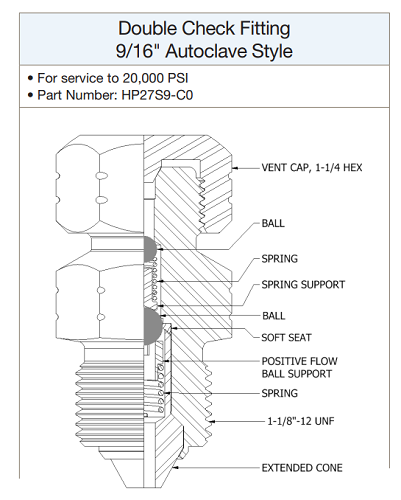 Double Check Fitting
9/16" Autoclave Style

• For service to 20,000 PSI
• Part Number: HP27S9-C0

VENT CAP, 1-1/4 HEX
BALL
SPRING
SPRING SUPPORT
BALL
SOFT SEAT
POSITIVE FLOW BALL SUPPORT
SPRING
1-1/8"-12 UNF
EXTENDED CONE