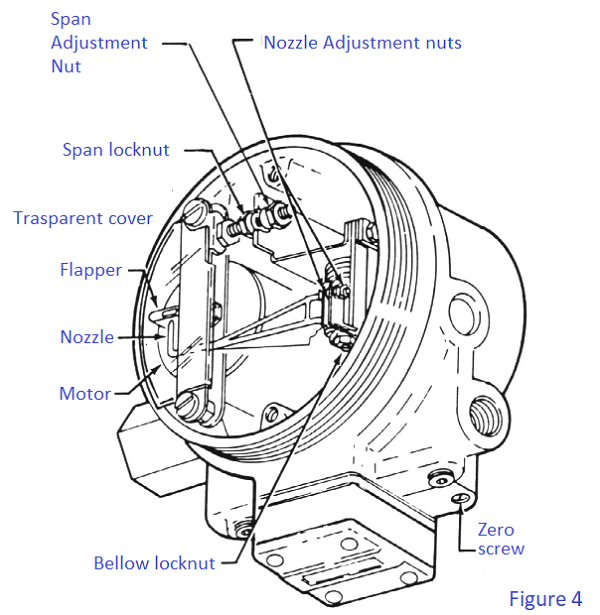 Span Adjustment Nut

Nozzle Adjustment nuts

Span locknut

Trasparent cover

Flapper

Nozzle

Motor

Bellow locknut

Zero screw

Figure 4