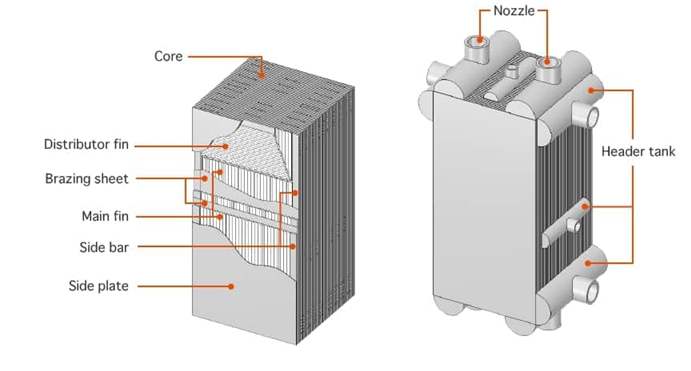 Core
Distributor fin
Brazing sheet
Main fin
Side bar
Side plate
Nozzle
Header tank