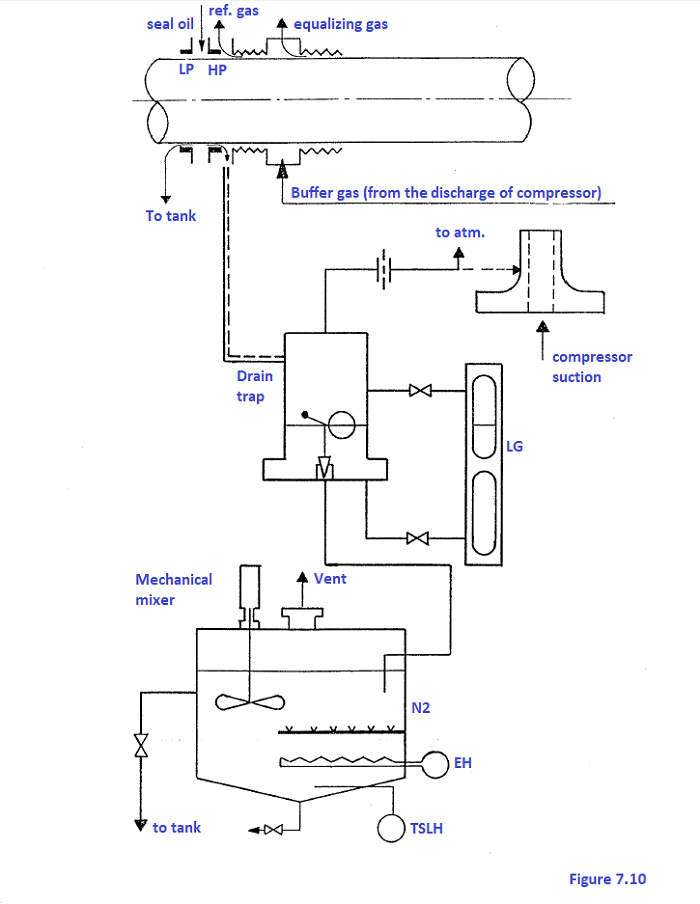 seal oil
ref. gas
equalizing gas
LP HP
To tank
Buffer gas (from the discharge of compressor)
to atm.
compressor suction
Drain trap
LG
Mechanical mixer
Vent
N2
EH
to tank
TSLH
Figure 7.10