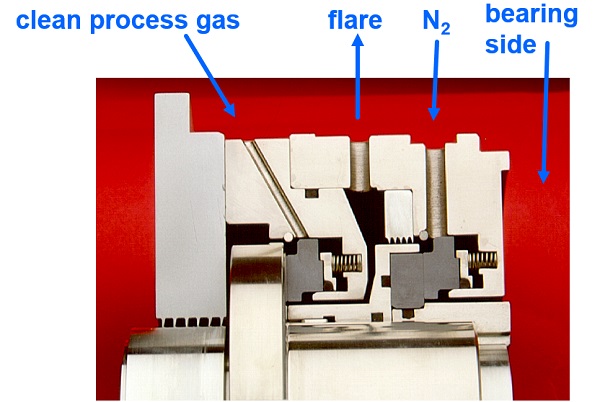 clean process gas

flare

$N_2$

bearing side