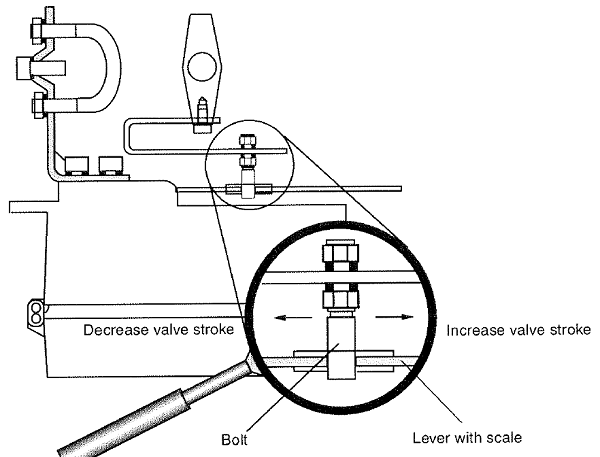 Decrease valve stroke

Increase valve stroke

Bolt

Lever with scale