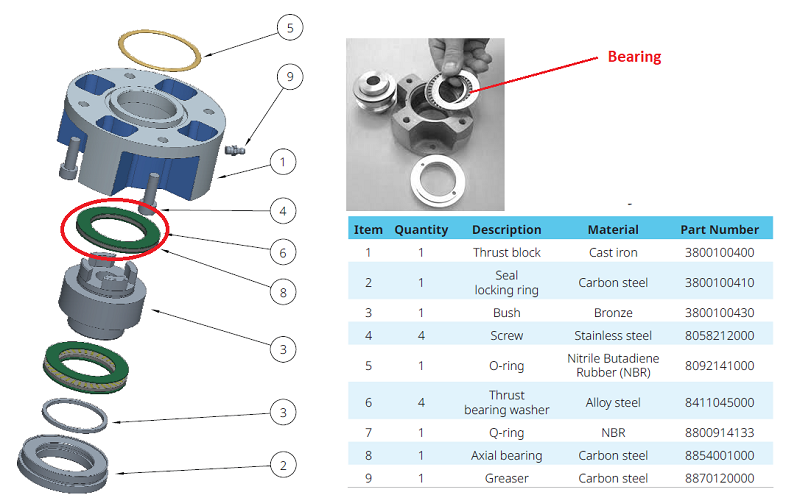 5

9

1

4

6

8

3

3

2

Bearing

| Item | Quantity | Description | Material | Part Number |
|---|---|---|---|---|
| 1 | 1 | Thrust block | Cast iron | 3800100400 |
| 2 | 1 | Seal locking ring | Carbon steel | 3800100410 |
| 3 | 1 | Bush | Bronze | 3800100430 |
| 4 | 4 | Screw | Stainless steel | 8058212000 |
| 5 | 1 | O-ring | Nitrile Butadiene Rubber (NBR) | 8092141000 |
| 6 | 4 | Thrust bearing washer | Alloy steel | 8411045000 |
| 7 | 1 | Q-ring | NBR | 8800914133 |
| 8 | 1 | Axial bearing | Carbon steel | 8854001000 |
| 9 | 1 | Greaser | Carbon steel | 8870120000 |