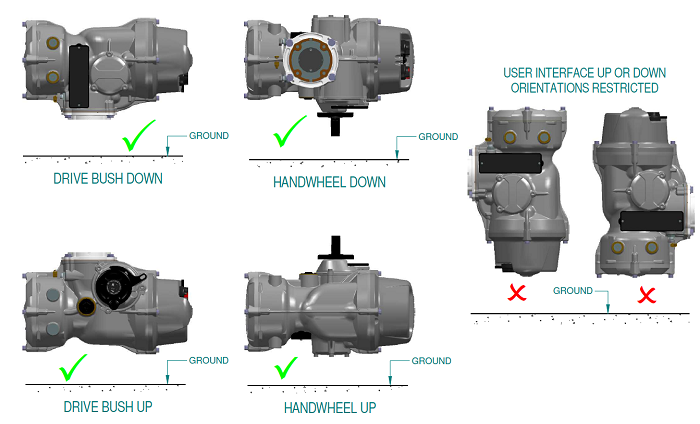 GROUND

DRIVE BUSH DOWN

GROUND

HANDWHEEL DOWN

USER INTERFACE UP OR DOWN ORIENTATIONS RESTRICTED

GROUND

GROUND

DRIVE BUSH UP

GROUND

HANDWHEEL UP