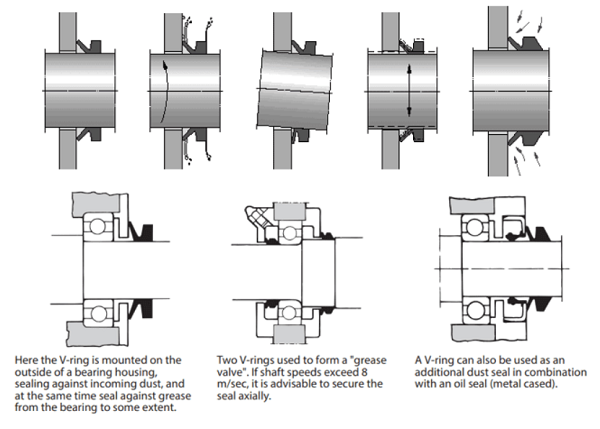 Here the V-ring is mounted on the outside of a bearing housing, sealing against incoming dust, and at the same time seal against grease from the bearing to some extent.

Two V-rings used to form a "grease valve". If shaft speeds exceed 8 m/sec, it is advisable to secure the seal axially.

A V-ring can also be used as an additional dust seal in combination with an oil seal (metal cased).