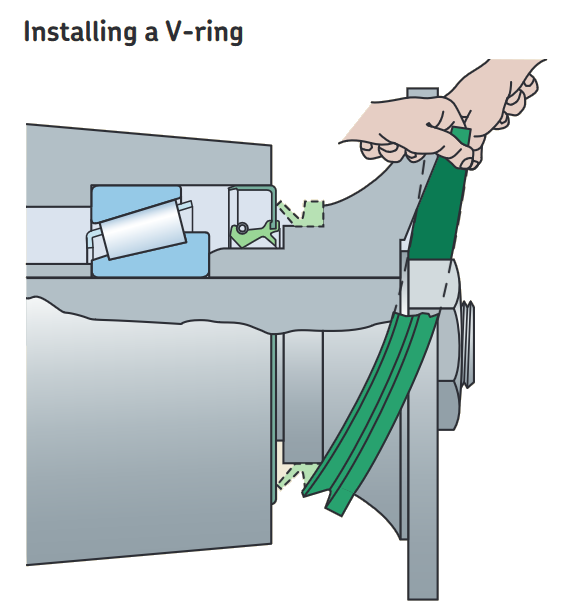 Installing a V-ring