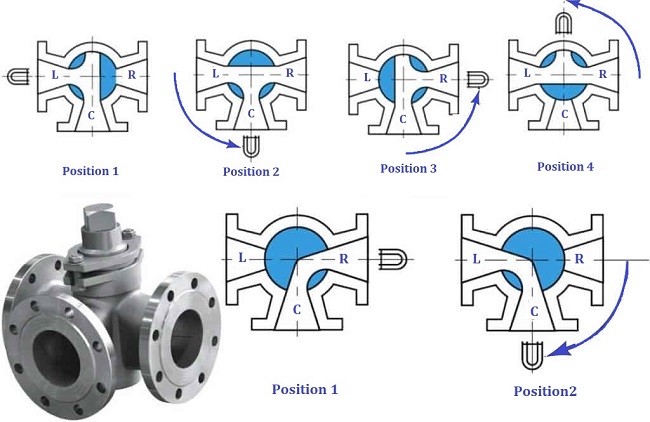 L
R
C
Position 1

L
R
C
Position 2

L
R
C
Position 3

L
R
C
Position 4

L
R
C
Position 1

L
R
C
Position2